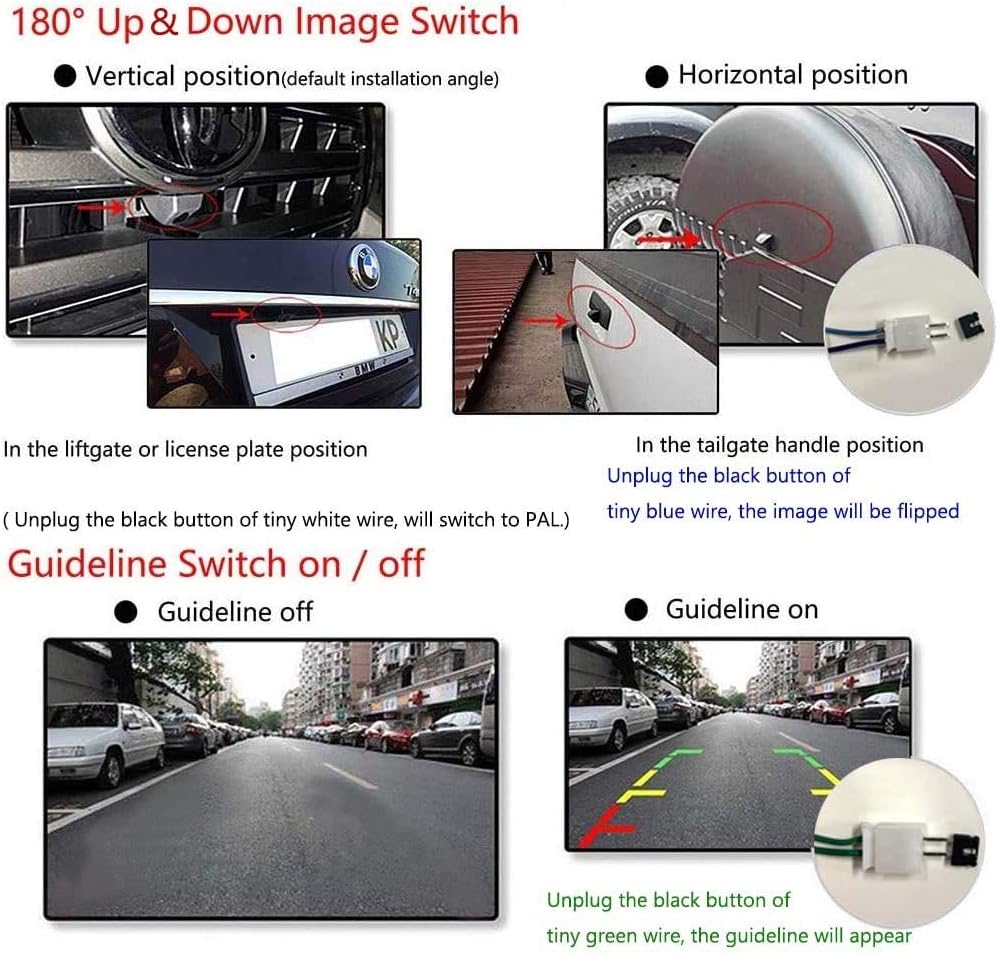 180° Up & Down Image Switch

● Vertical position(default installation angle)

● Horizontal position

KP

BMW

In the liftgate or license plate position

In the tailgate handle position

Unplug the black button of tiny blue wire, the image will be flipped

( Unplug the black button of tiny white wire, will switch to PAL.)

Guideline Switch on / off

● Guideline off

● Guideline on

Unplug the black button of tiny green wire, the guideline will appear